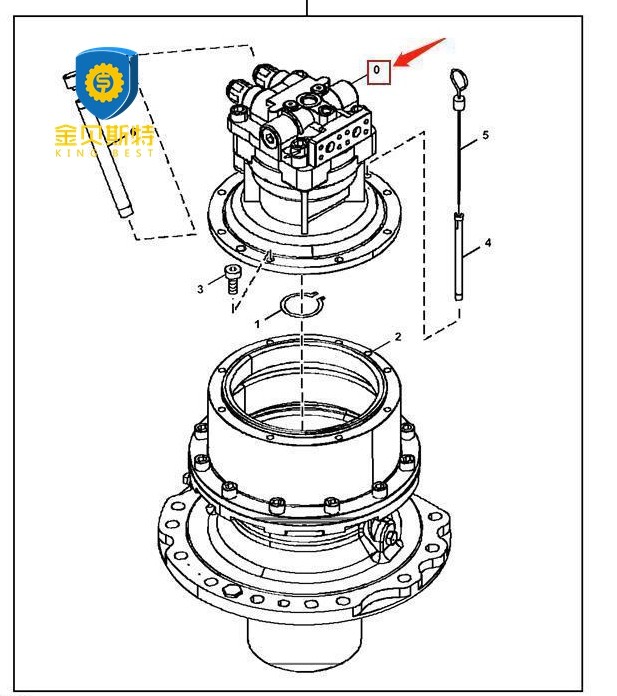 金贝斯特
KING BEST
0
5
4
3
1
2